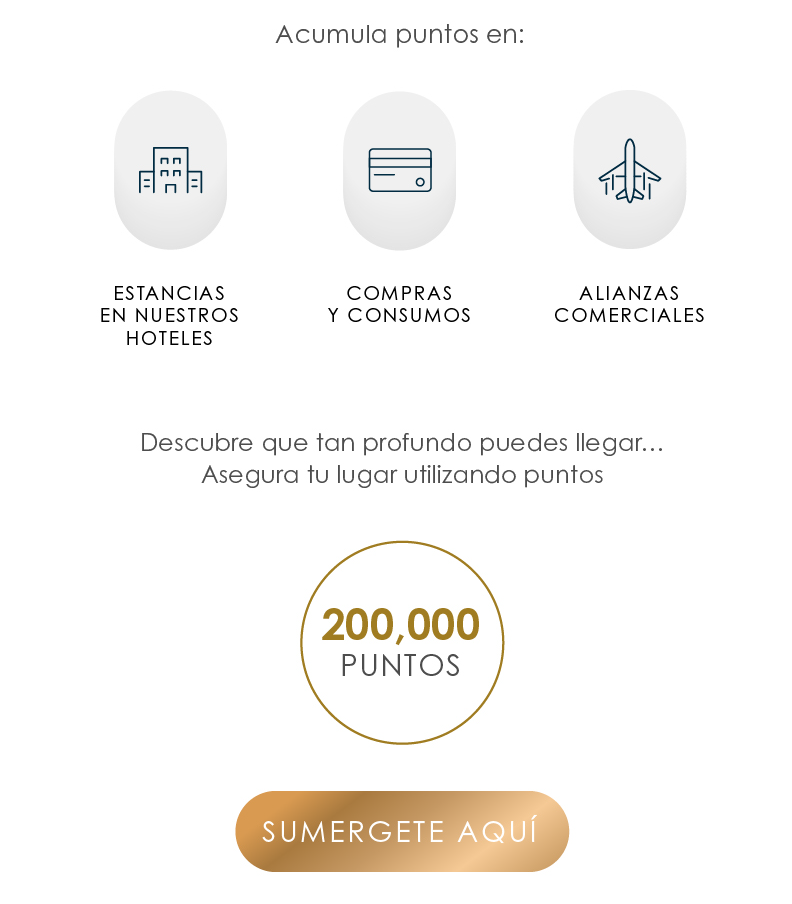 Acumula puntos en:

ESTANCIAS
EN NUESTROS
HOTELES

COMPRAS
Y CONSUMOS

ALIANZAS
COMERCIALES

Descubre que tan profundo puedes llegar...
Asegura tu lugar utilizando puntos

200,000
PUNTOS

SUMERGETE AQUÍ